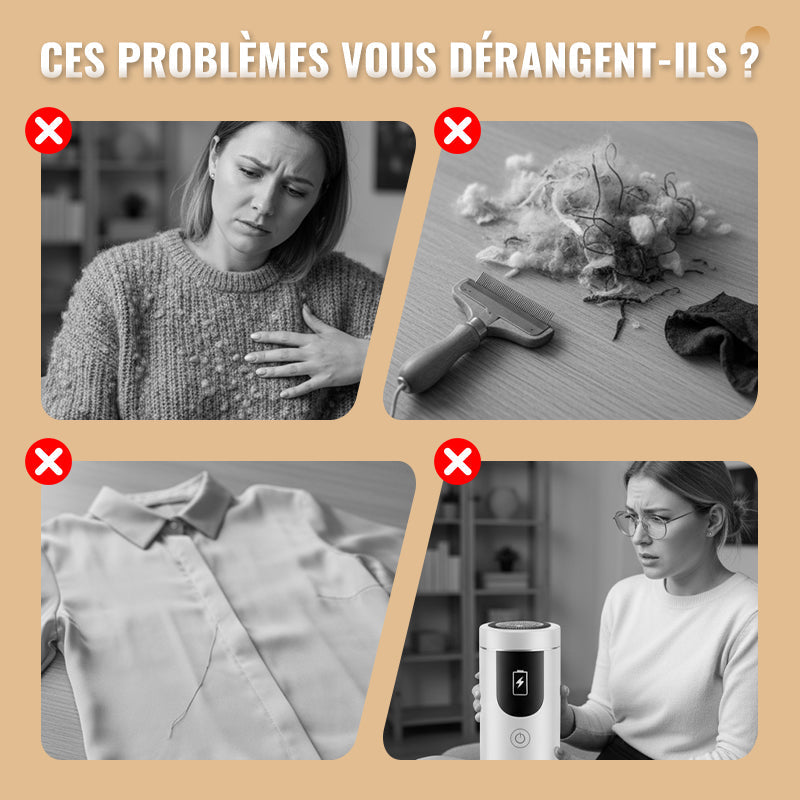 CES PROBLÈMES VOUS DÉRANGENT-ILS ?